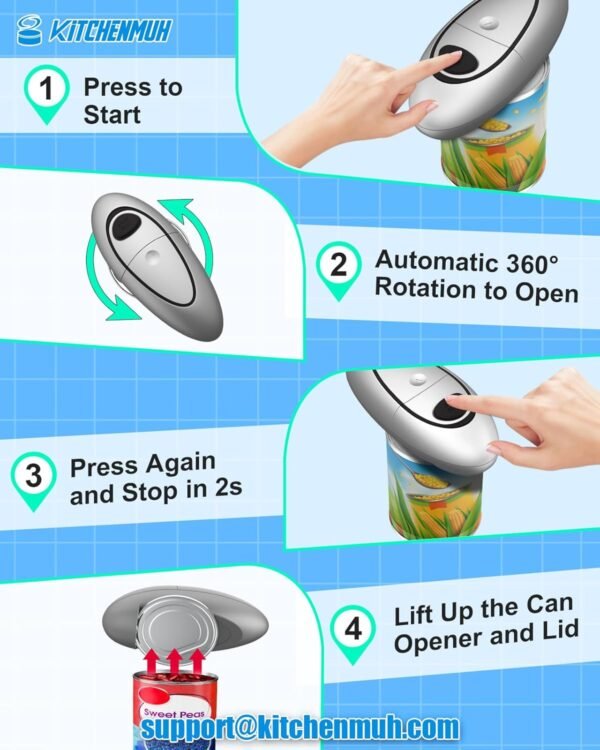 KITCHENMUH

1 Press to Start

2 Automatic 360° Rotation to Open

3 Press Again and Stop in 2s

4 Lift Up the Can Opener and Lid

Sweet Peas

support@kitchenmuh.com