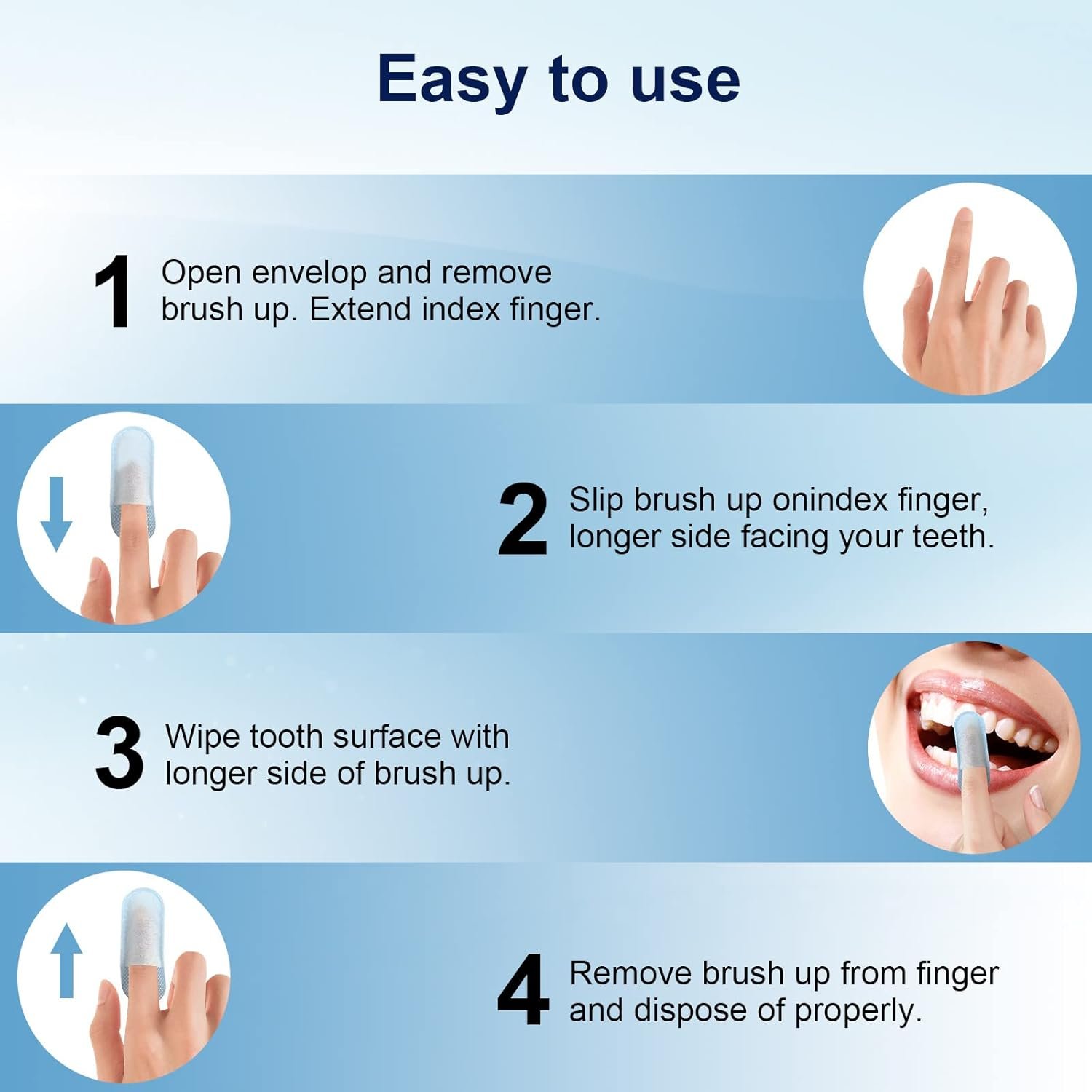 Easy to use

1 Open envelop and remove brush up. Extend index finger.

2 Slip brush up onindex finger, longer side facing your teeth.

3 Wipe tooth surface with longer side of brush up.

4 Remove brush up from finger and dispose of properly.